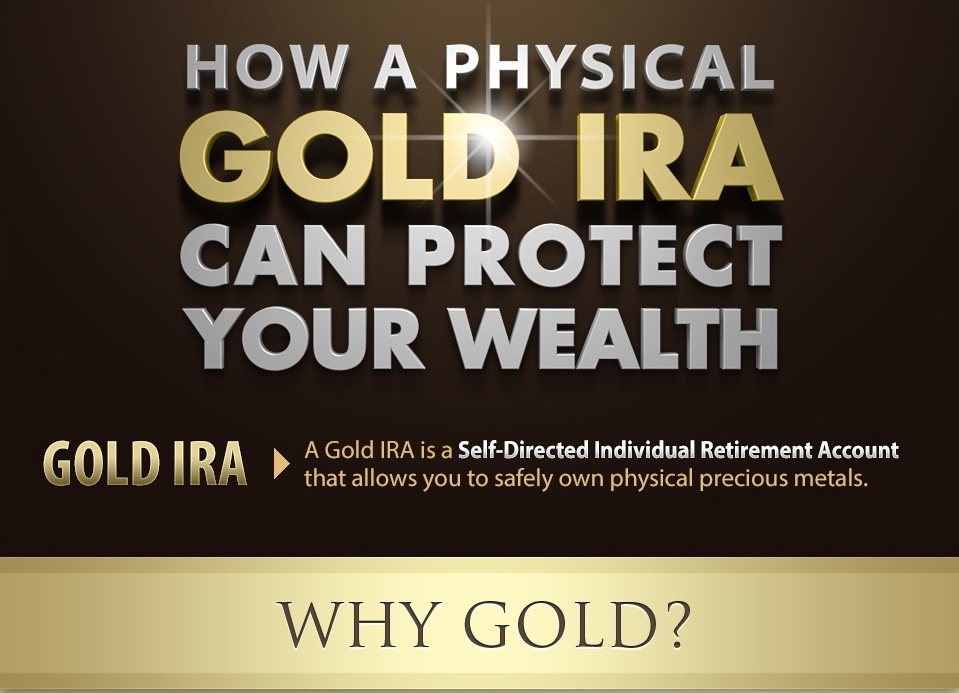 HOW A PHYSICAL
GOLD IRA
CAN PROTECT
YOUR WEALTH

GOLD IRA

A Gold IRA is a Self-Directed Individual Retirement Account that allows you to safely own physical precious metals.

WHY GOLD?